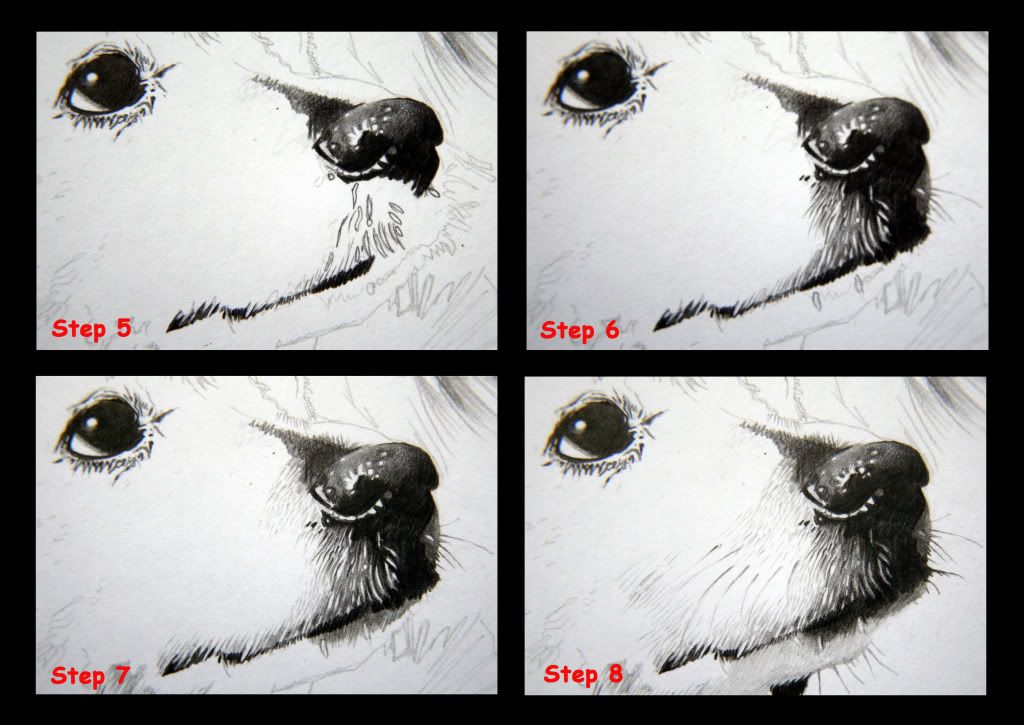 Step 5

Step 6

Step 7

Step 8